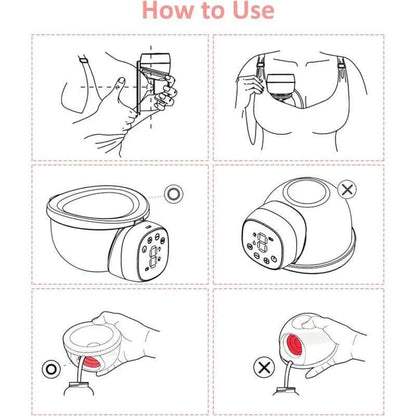 How to Use