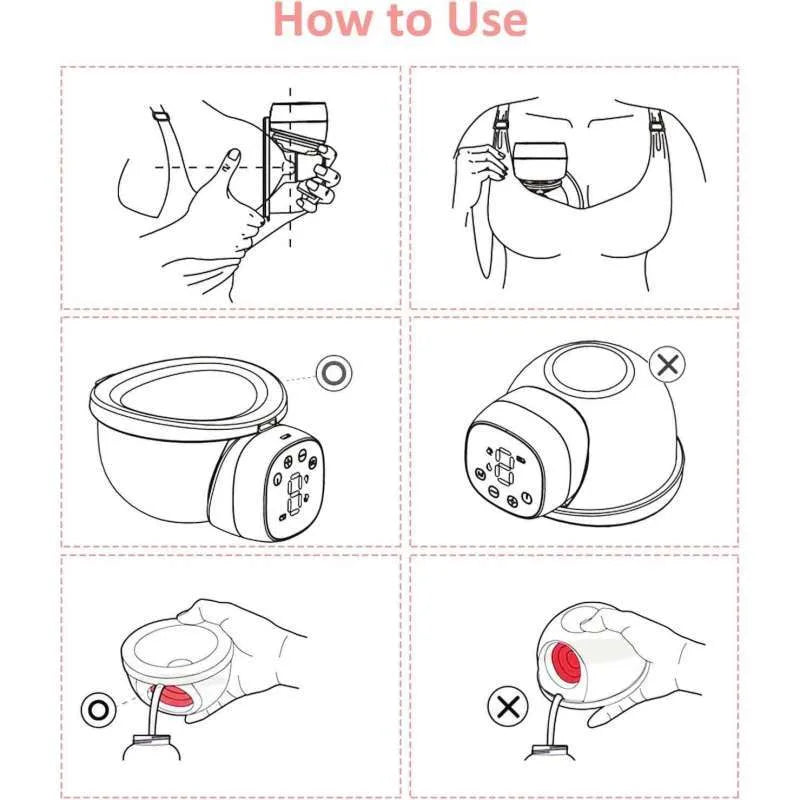 How to Use