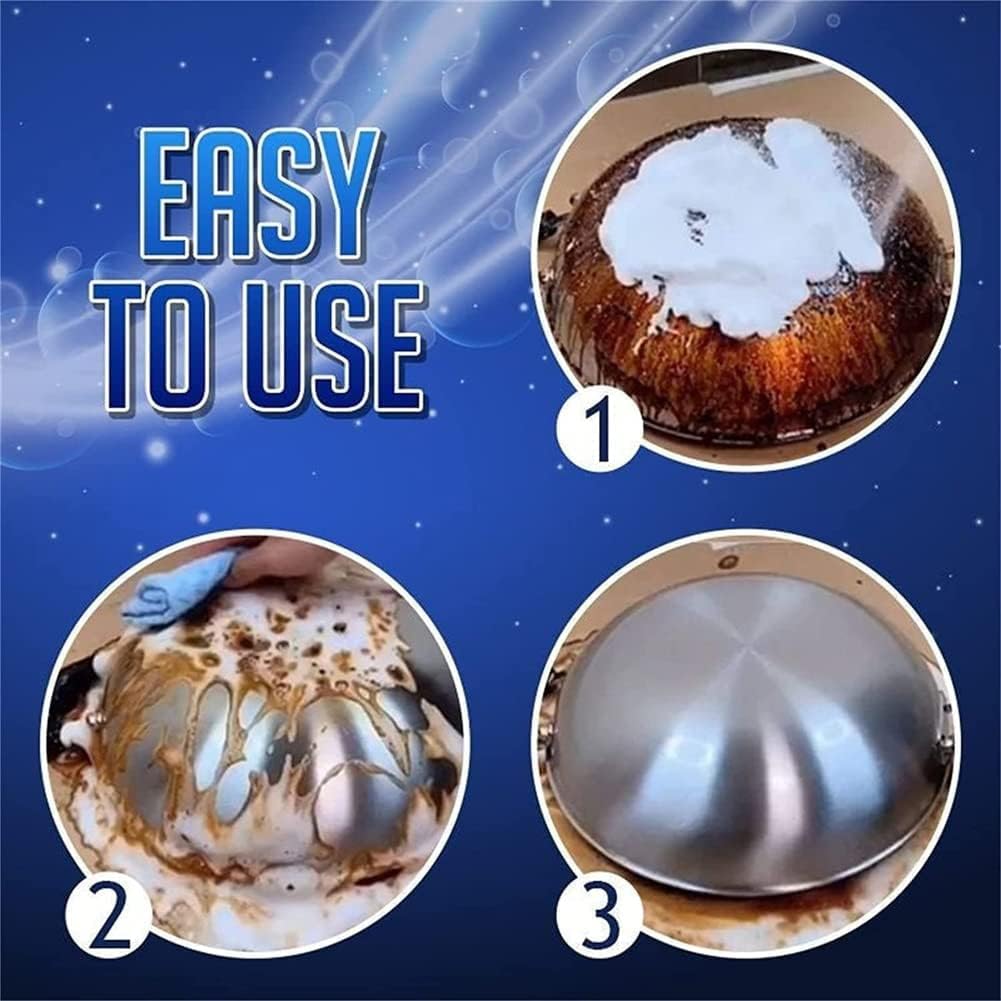 EASY TO USE

1

2

3